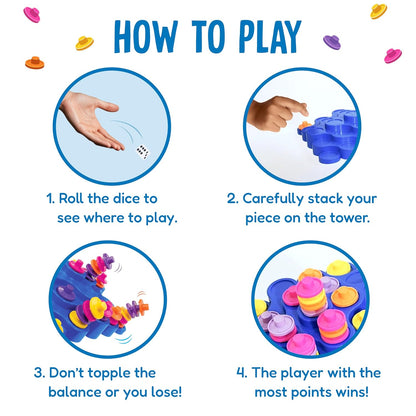 HOW TO PLAY

1. Roll the dice to see where to play.

2. Carefully stack your piece on the tower.

3. Don't topple the balance or you lose!

4. The player with the most points wins!