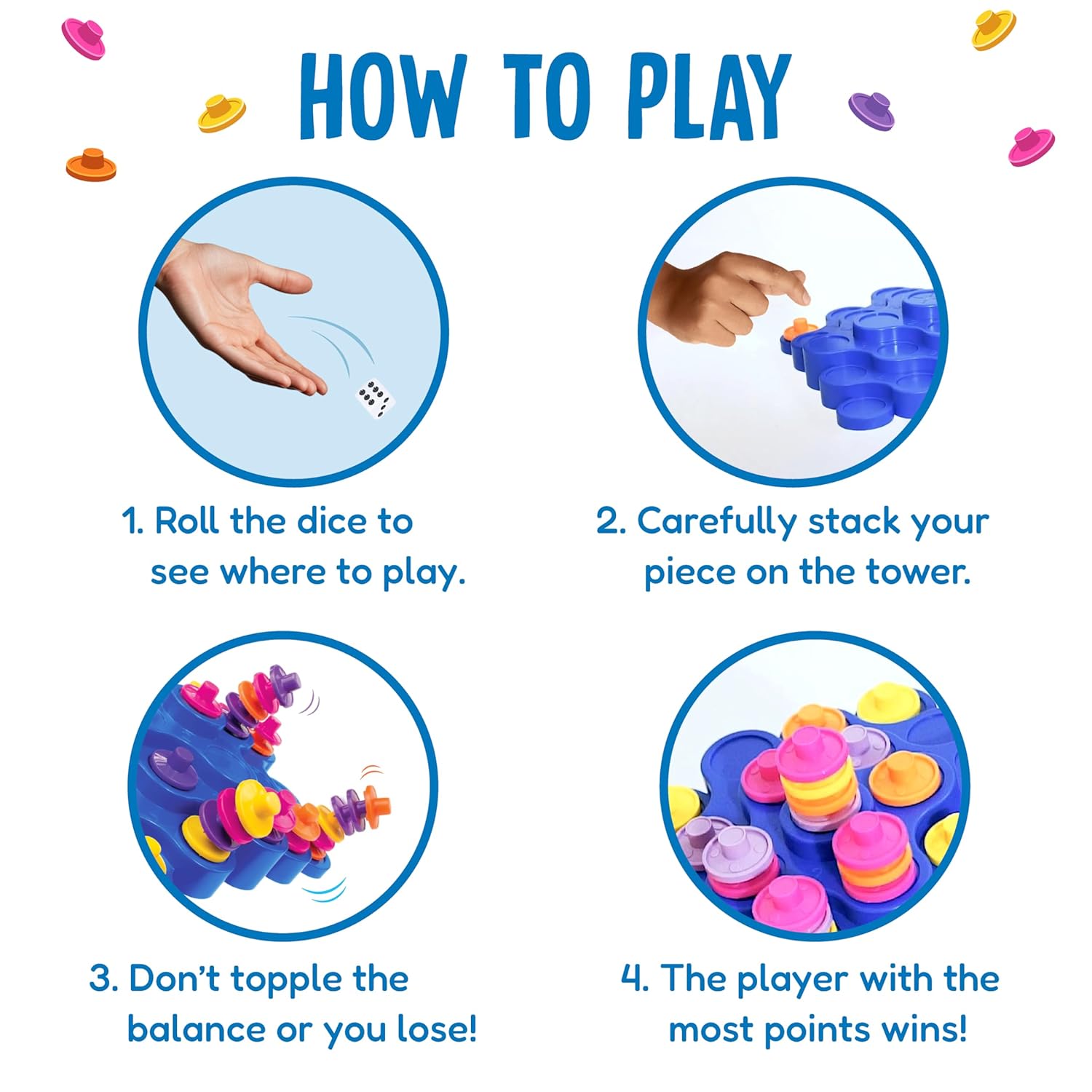 HOW TO PLAY

1. Roll the dice to see where to play.

2. Carefully stack your piece on the tower.

3. Don't topple the balance or you lose!

4. The player with the most points wins!