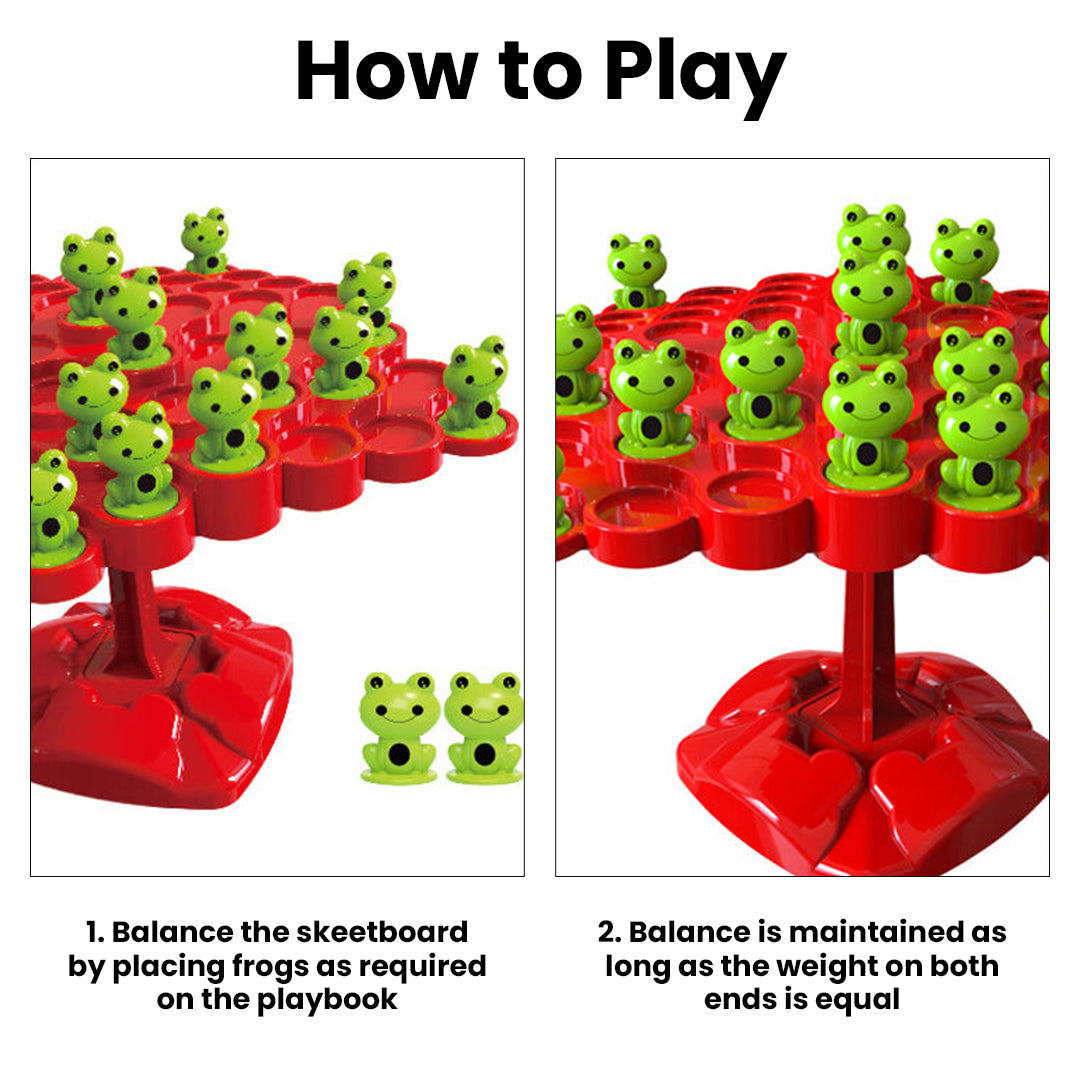 How to Play

1. Balance the skeetboard by placing frogs as required on the playbook

2. Balance is maintained as long as the weight on both ends is equal